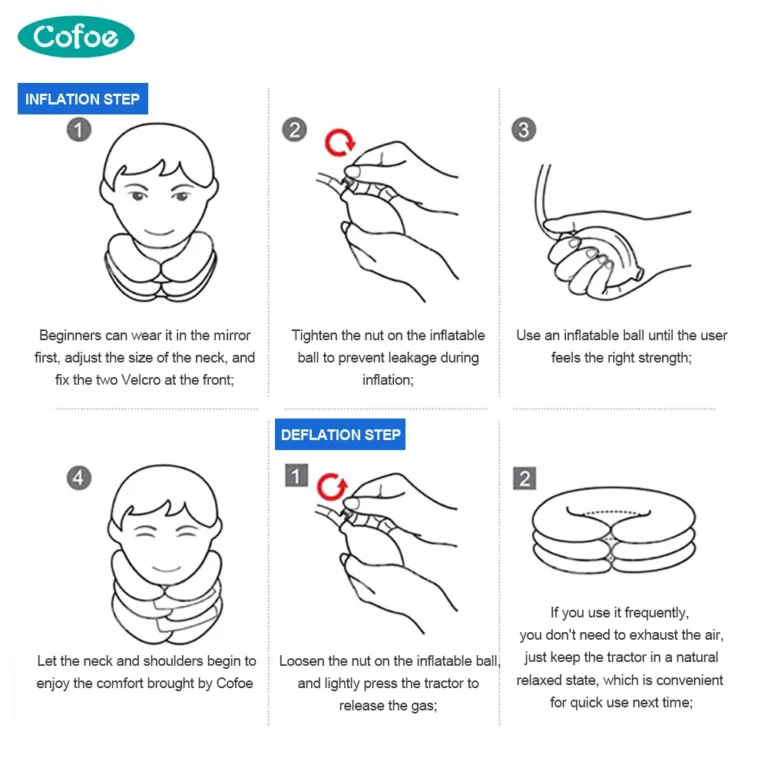 Cofoe

INFLATION STEP

1

Beginners can wear it in the mirror first, adjust the size of the neck, and fix the two Velcro at the front;

2

Tighten the nut on the inflatable ball to prevent leakage during inflation;

3

Use an inflatable ball until the user feels the right strength;

4

Let the neck and shoulders begin to enjoy the comfort brought by Cofoe

DEFLATION STEP

1

Loosen the nut on the inflatable ball, and lightly press the tractor to release the gas;

2

If you use it frequently, you don't need to exhaust the air, just keep the tractor in a natural relaxed state, which is convenient for quick use next time;